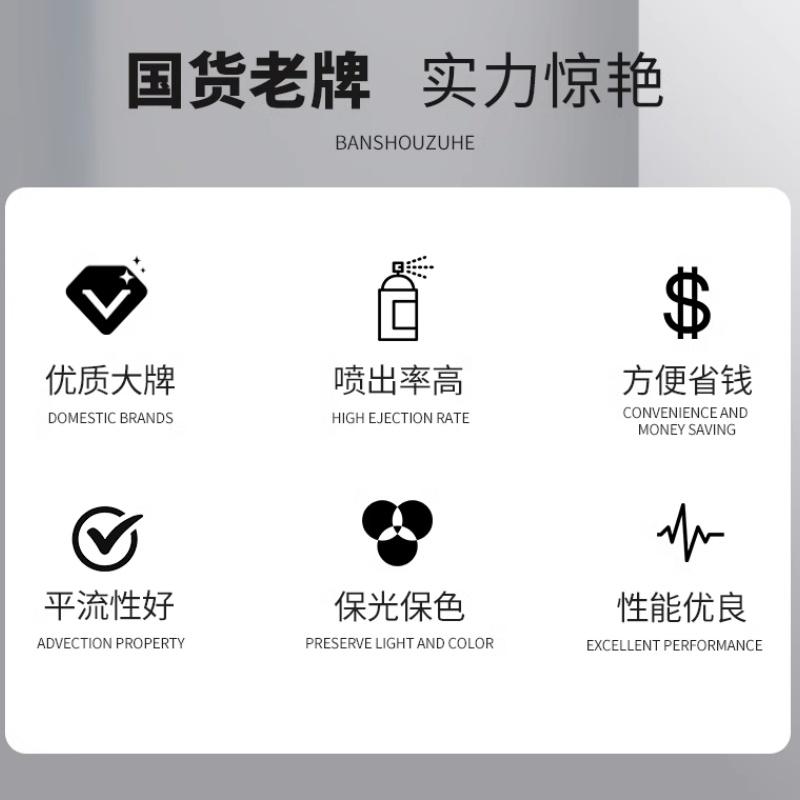 国货老牌 实力惊艳

BANSHOUZUHE

优质大牌
DOMESTIC BRANDS

喷出率高
HIGH EJECTION RATE

方便省钱
CONVENIENCE AND MONEY SAVING

平流性好
ADVECTION PROPERTY

保光保色
PRESERVE LIGHT AND COLOR

性能优良
EXCELLENT PERFORMANCE